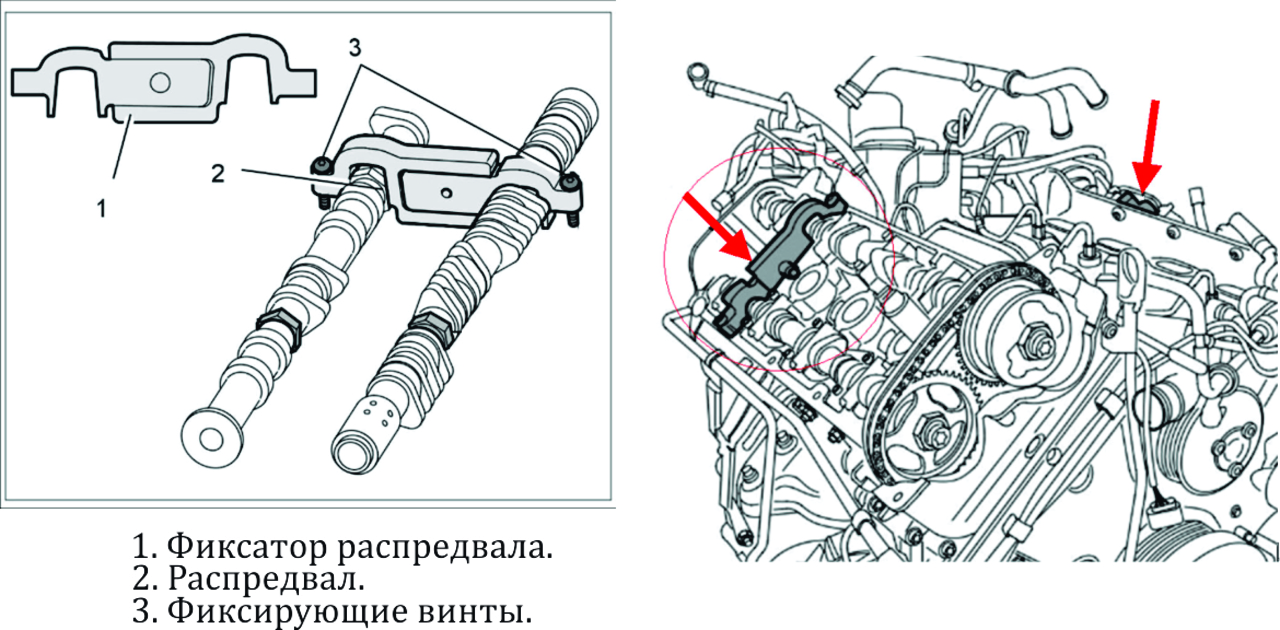 3
2
1

1. Фиксатор распредвала.
2. Распредвал.
3. Фиксирующие винты.