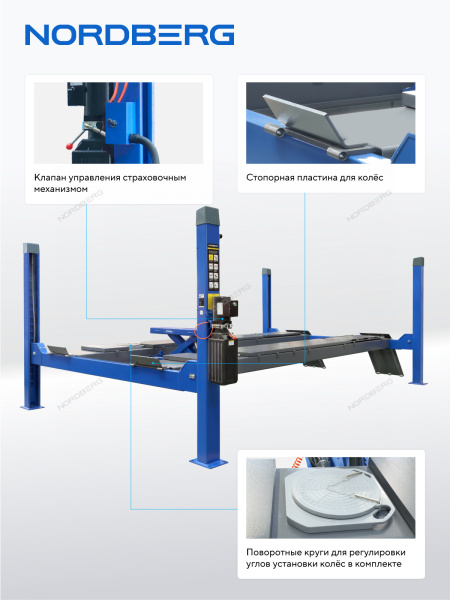 NORDBERG

Клапан управления страховочным механизмом

Стопорная пластина для колёс

NORDBERG

NORDBERG

NORDBERG

NORDBERG

NORDBERG

Поворотные круги для регулировки углов установки колёс в комплекте